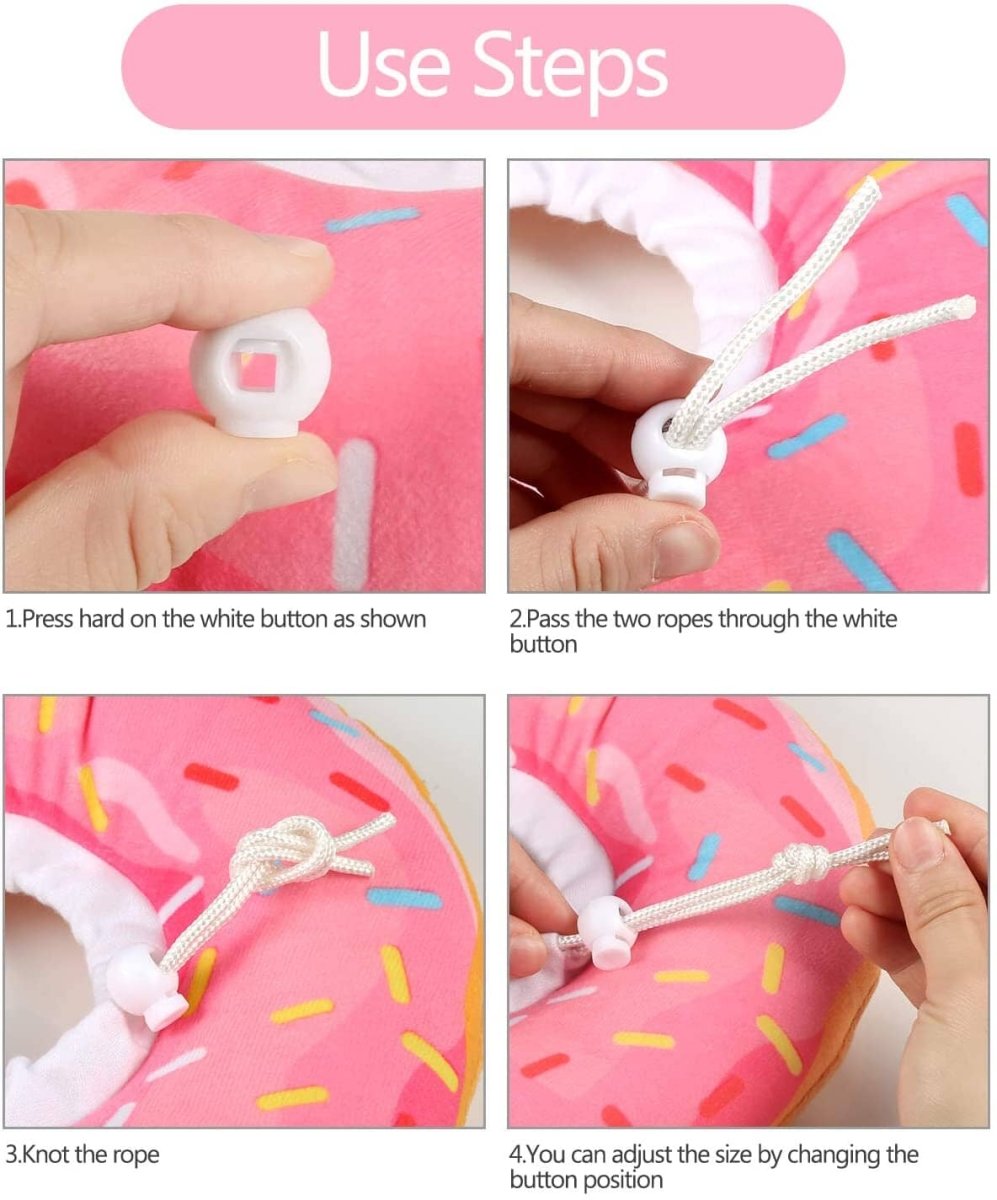 Use Steps

1.Press hard on the white button as shown

2.Pass the two ropes through the white button

3.Knot the rope

4.You can adjust the size by changing the button position